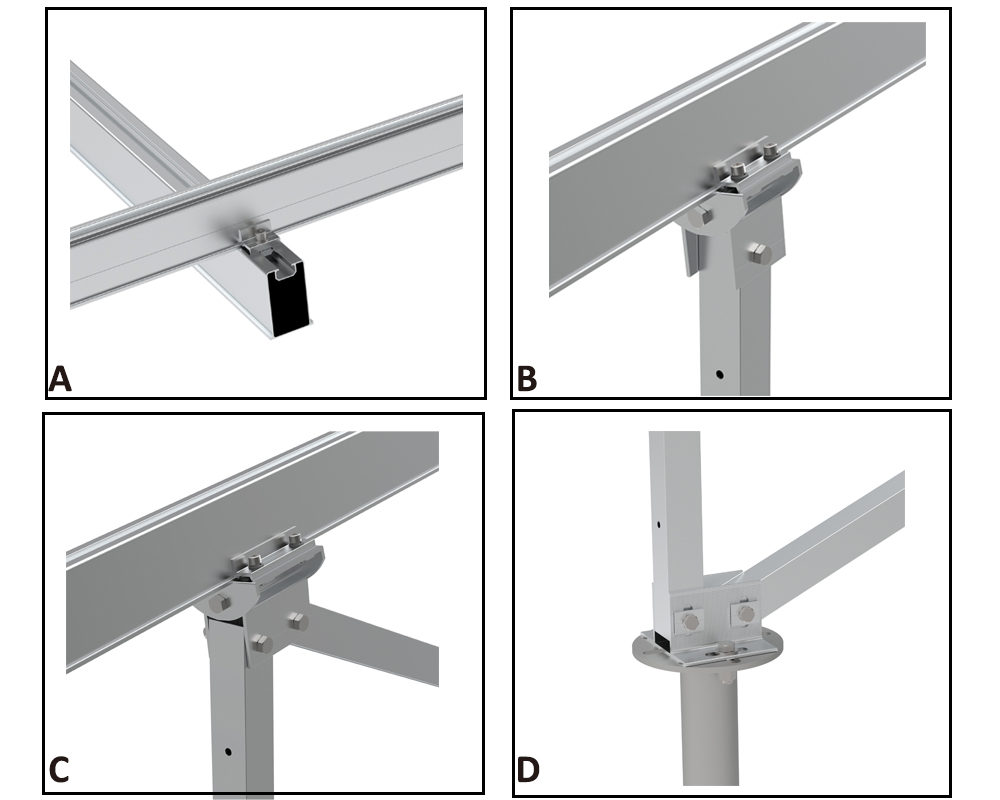 A

B

C

D